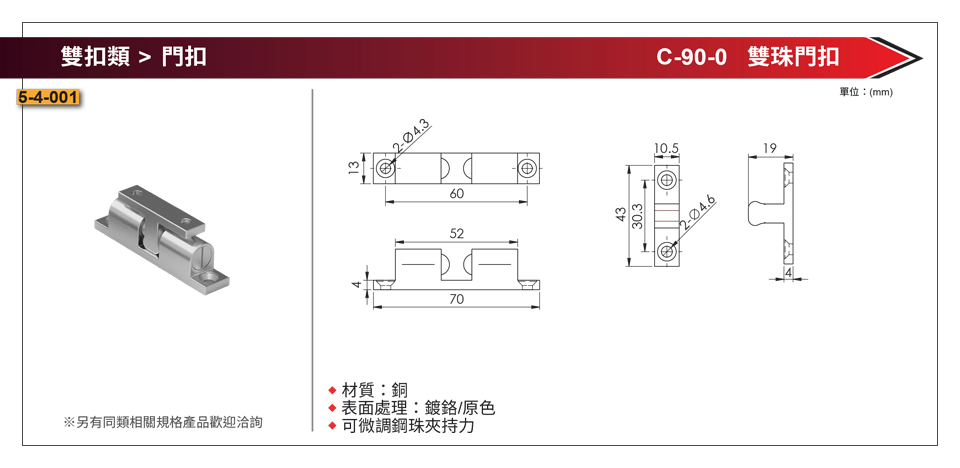 雙扣類 > 門扣

C-90-0 雙珠門扣

5-4-001

單位：(mm)

2-Ø4.3
13
60
52
4
70

10.5
43
30.3
2-Ø4.6

19
4

※另有同類相關規格產品歡迎洽詢

◆ 材質：銅
◆ 表面處理：鍍鉻/原色
◆ 可微調鋼珠夾持力